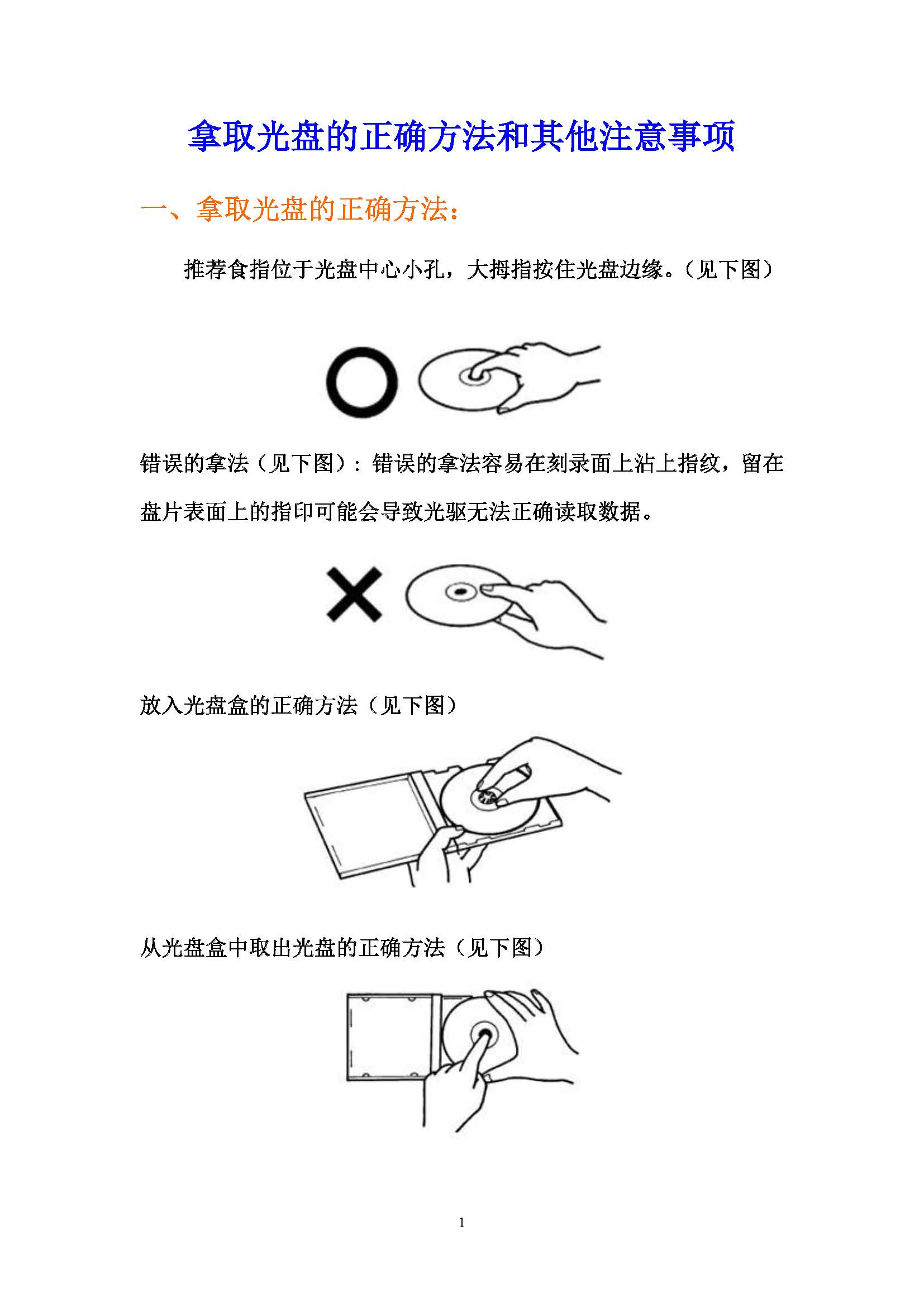 拿取光盘的正确方法和其他注意事项

一、拿取光盘的正确方法：

推荐食指位于光盘中心小孔，大拇指按住光盘边缘。（见下图）

错误的拿法（见下图）：错误的拿法容易在刻录面上沾上指纹，留在盘片表面上的指印可能会导致光驱无法正确读取数据。

放入光盘盒的正确方法（见下图）

从光盘盒中取出光盘的正确方法（见下图）

1